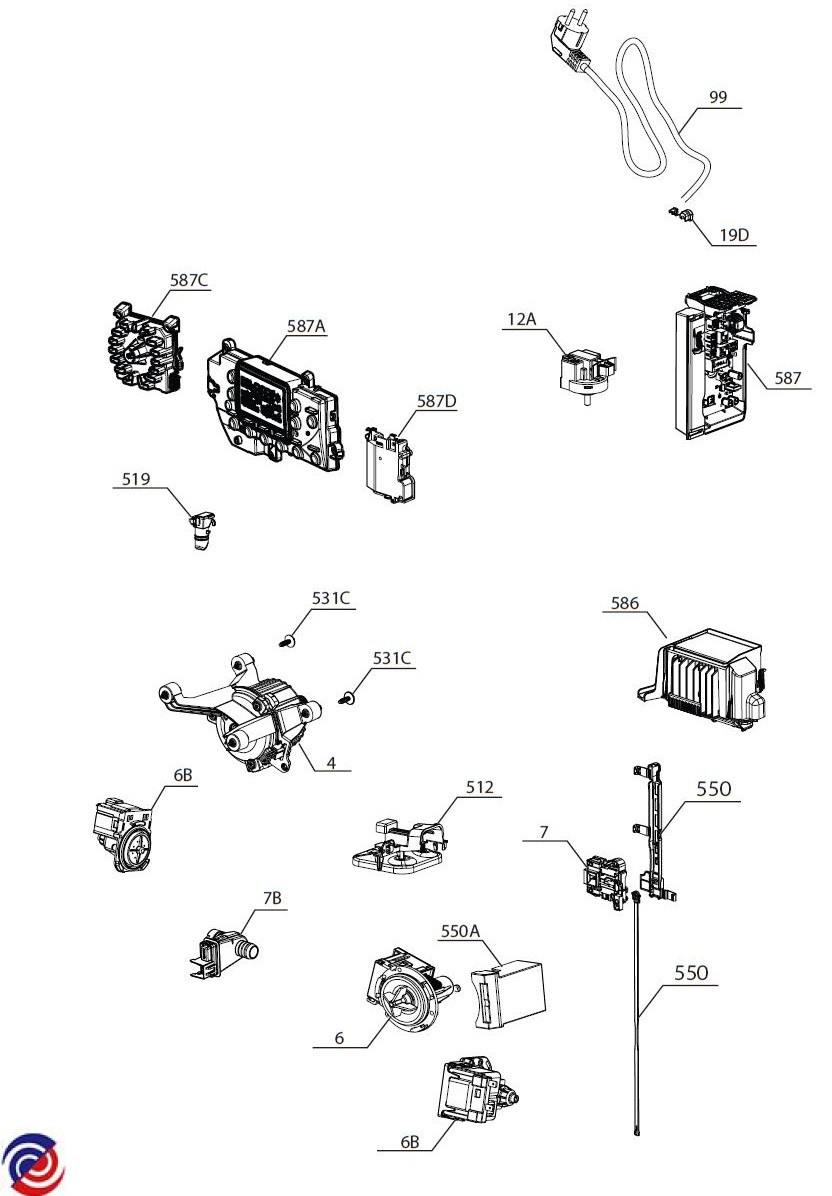 99

19D

587C

587A

12A

587

587D

519

531C

531C

586

4

6B

512

550

7

7B

550A

550

6

6B